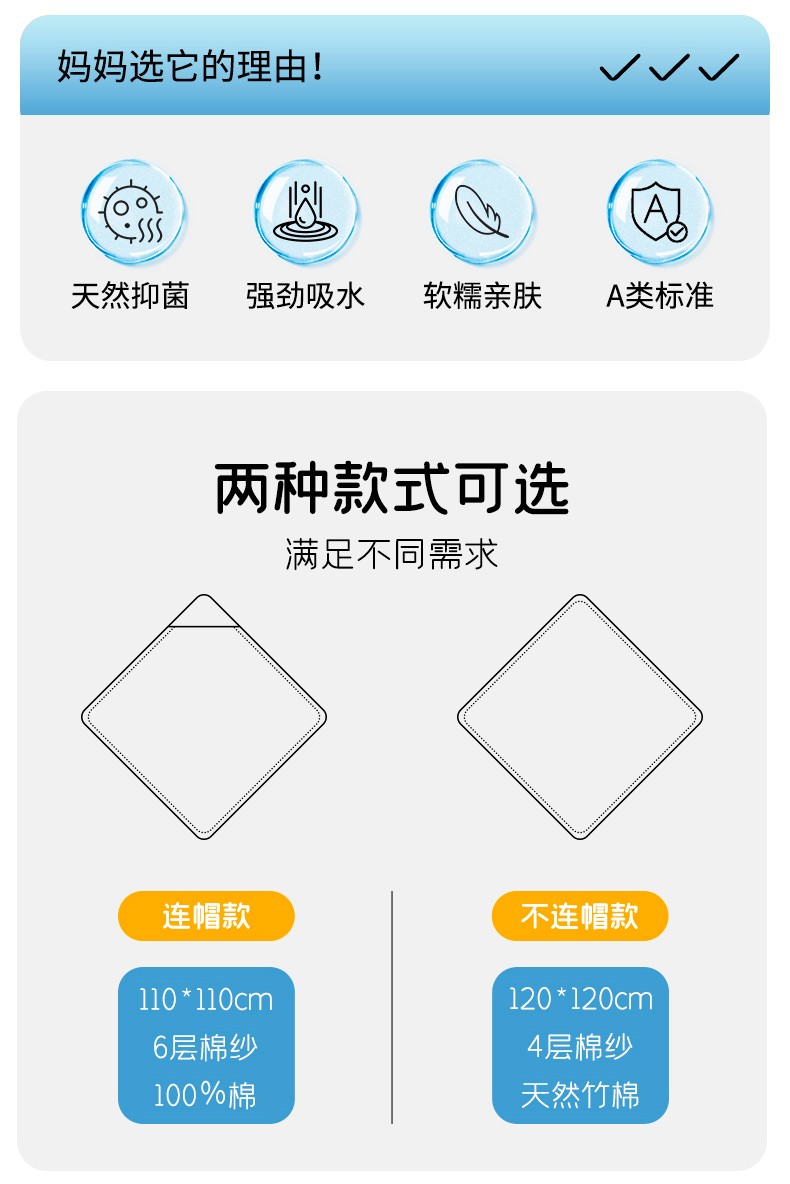 妈妈选它的理由！ ✓✓✓

天然抑菌 强劲吸水 软糯亲肤 A类标准

两种款式可选

满足不同需求

连帽款

110*110cm
6层棉纱
100%棉

不连帽款

120*120cm
4层棉纱
天然竹棉